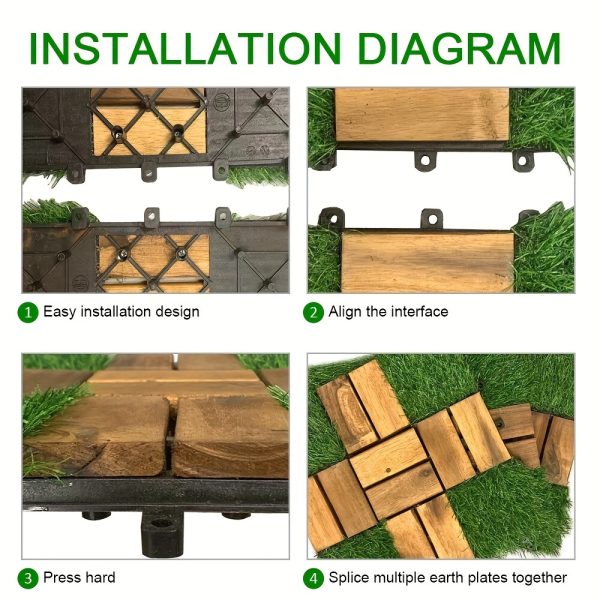 INSTALLATION DIAGRAM

1 Easy installation design

2 Align the interface

3 Press hard

4 Splice multiple earth plates together